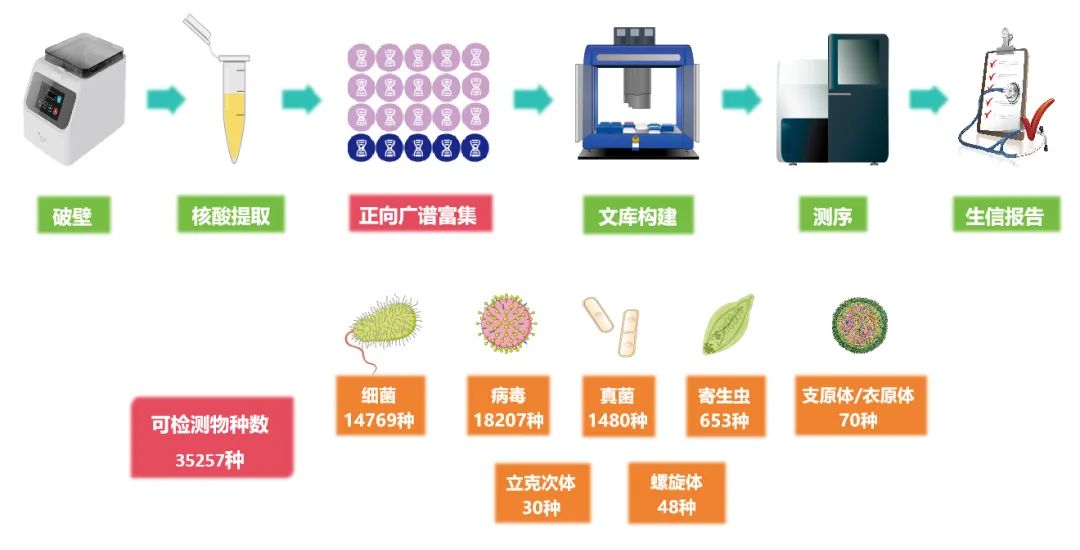 破壁

核酸提取

正向广谱富集

文库构建

测序

生信报告

可检测物种数
35257种

细菌
14769种

病毒
18207种

真菌
1480种

寄生虫
653种

支原体/衣原体
70种

立克次体
30种

螺旋体
48种